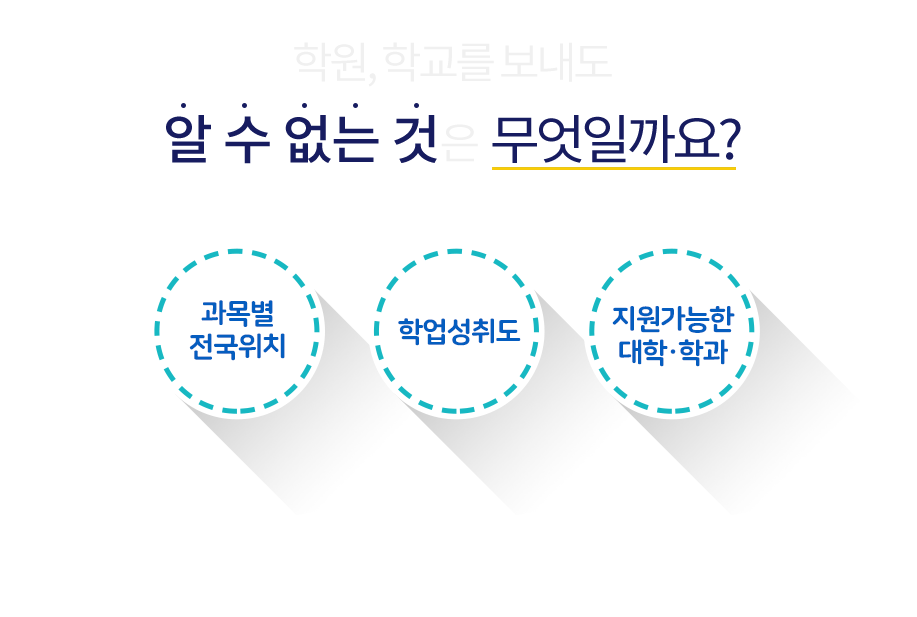 학원, 학교를 보내도

알 수 없는 것은 무엇일까요?

과목별
전국위치

학업성취도

지원가능한
대학·학과